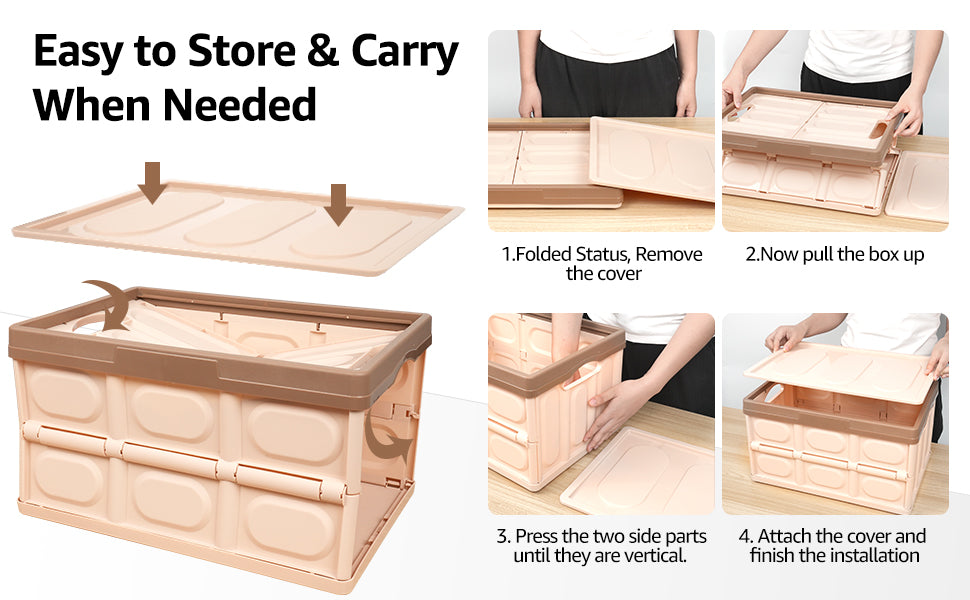 Easy to Store & Carry When Needed

1.Folded Status, Remove the cover

2.Now pull the box up

3. Press the two side parts until they are vertical.

4. Attach the cover and finish the installation